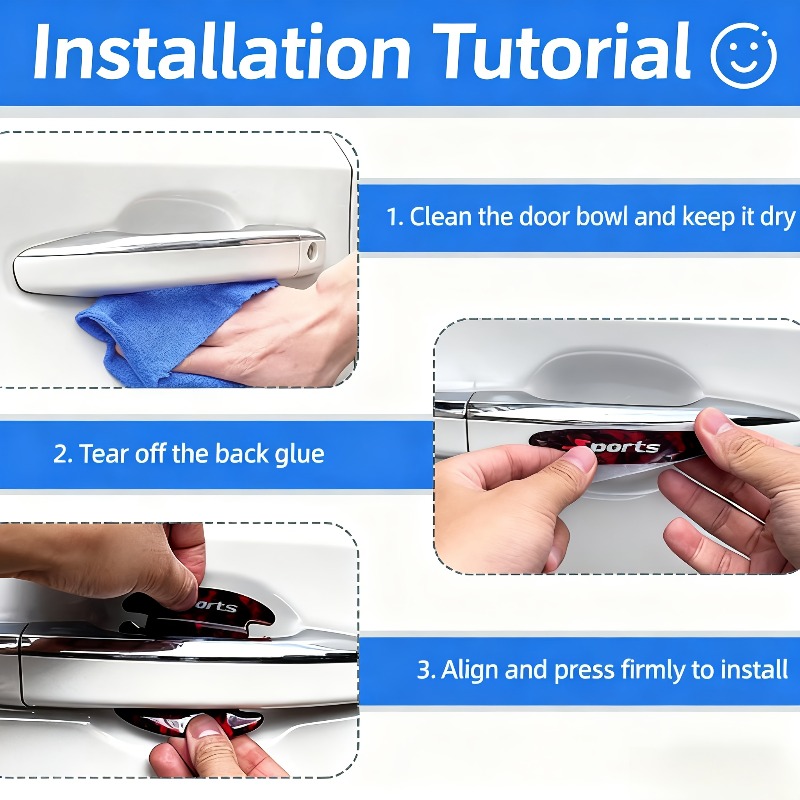 Installation Tutorial

1. Clean the door bowl and keep it dry

2. Tear off the back glue

Sports

Sports

3. Align and press firmly to install